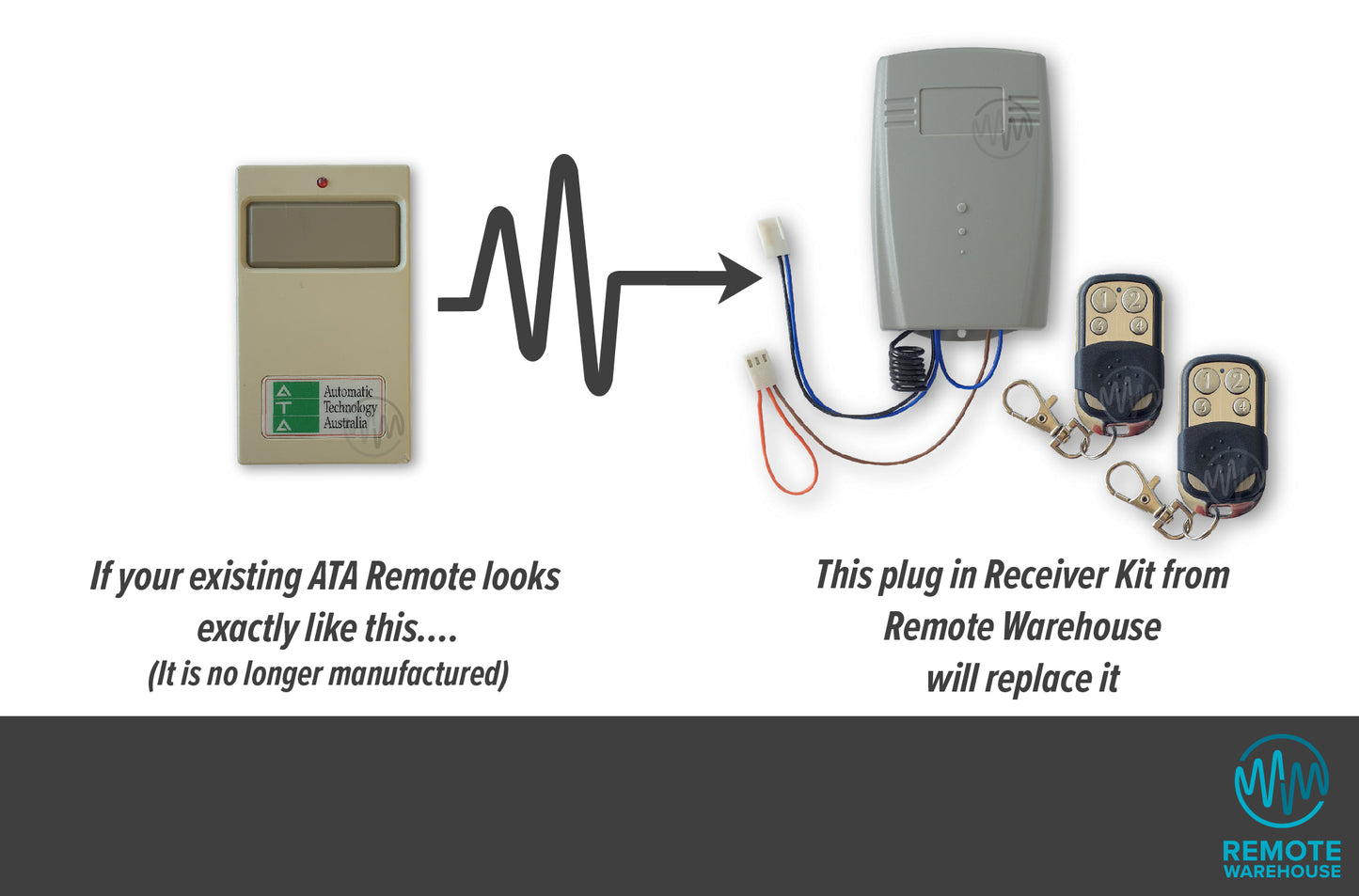 A
T
A
Automatic
Technology
Australia

1 2
3 4

1 2
3 4

If your existing ATA Remote looks exactly like this....
(It is no longer manufactured)

This plug in Receiver Kit from Remote Warehouse will replace it

REMOTE
WAREHOUSE