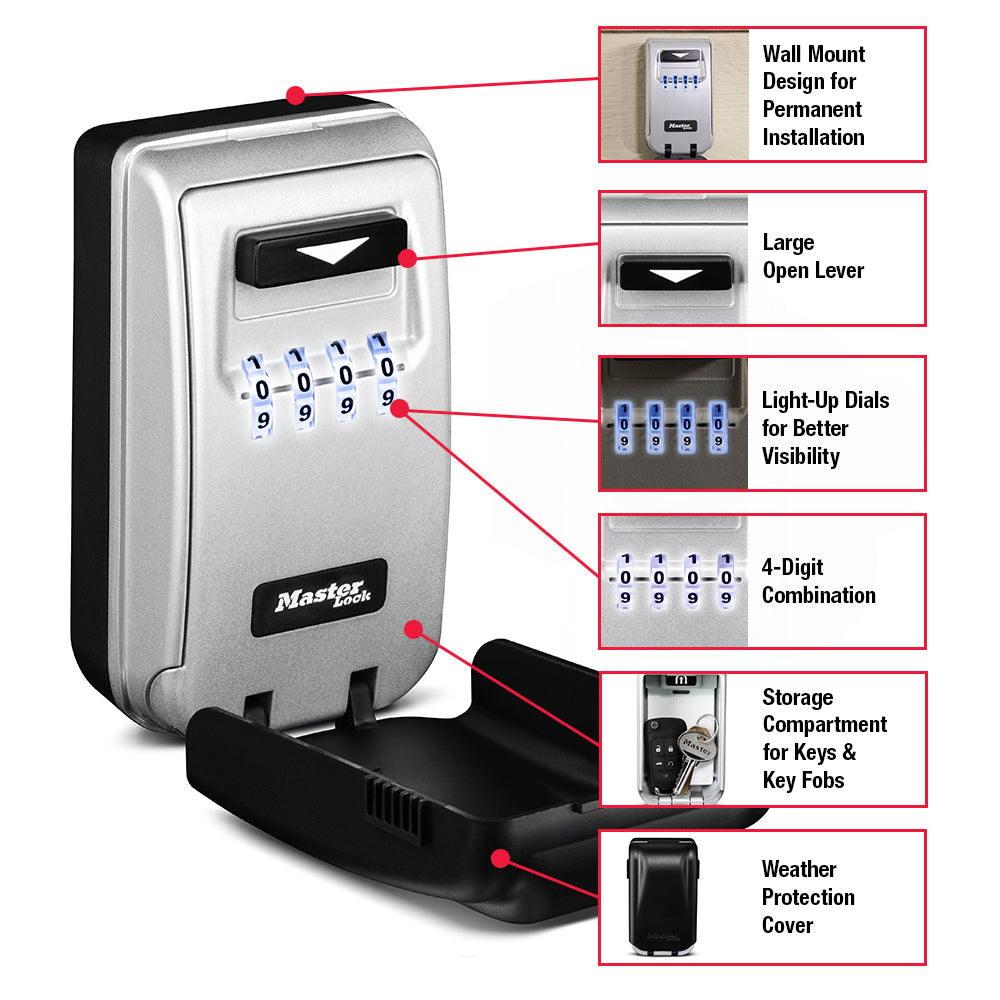 1 1 1 1
0 0 0 0
9 9 9 9

Master Lock

Wall Mount Design for Permanent Installation

Large Open Lever

Light-Up Dials for Better Visibility

4-Digit Combination

Storage Compartment for Keys & Key Fobs

Weather Protection Cover